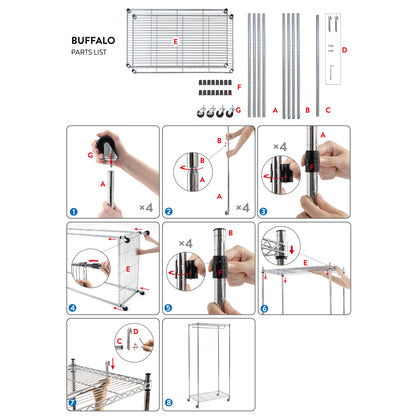 BUFFALO
PARTS LIST

E

D

F

G

A

B

C

G

A

×4

1

B

B

A

A

×4

2

×4

A

F

3

E

4

×4

B

F

5

E

6

C

D

7

8