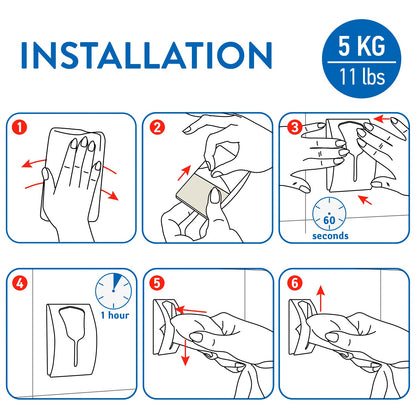 INSTALLATION

5 KG
11 lbs

1

2

3

60
seconds

4

1 hour

5

6